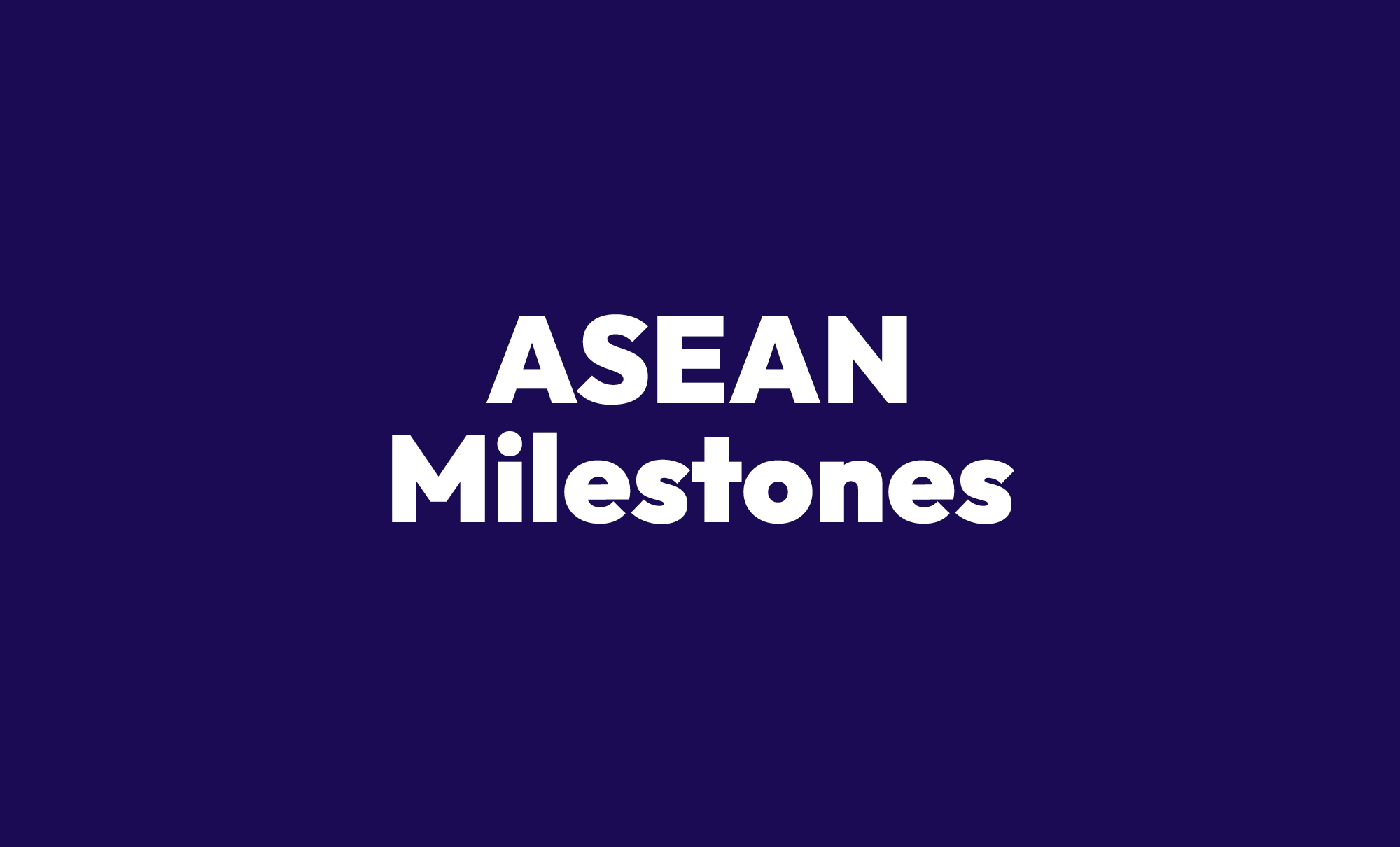 ASEAN
Milestones