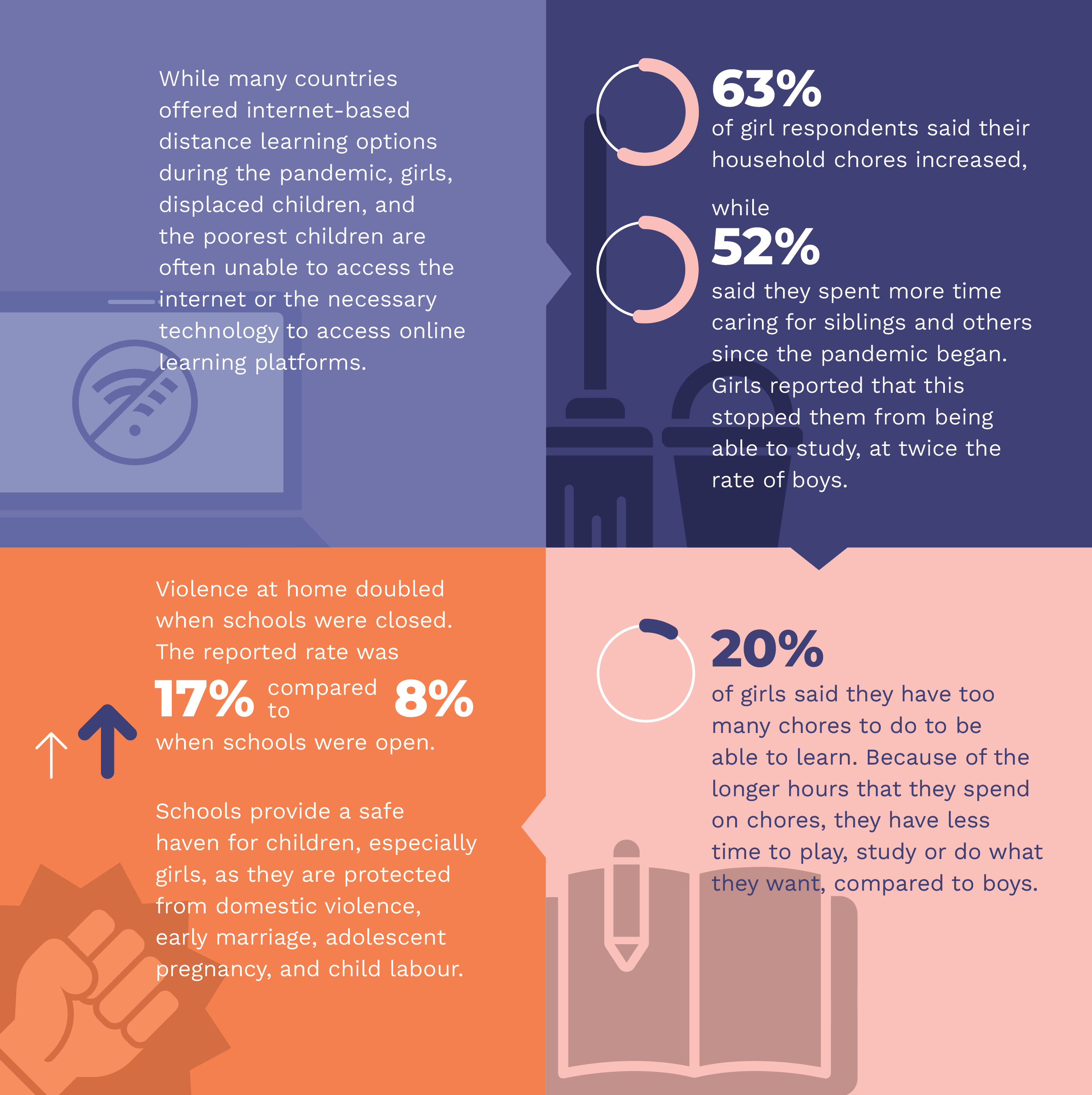 While many countries offered internet-based distance learning options during the pandemic, girls, displaced children, and the poorest children are often unable to access the internet or the necessary technology to access online learning platforms.

63%
of girl respondents said their household chores increased,

while
52%
said they spent more time caring for siblings and others since the pandemic began. Girls reported that this stopped them from being able to study, at twice the rate of boys.

Violence at home doubled when schools were closed. The reported rate was 17% compared to 8% when schools were open.

Schools provide a safe haven for children, especially girls, as they are protected from domestic violence, early marriage, adolescent pregnancy, and child labour.

20%
of girls said they have too many chores to do to be able to learn. Because of the longer hours that they spend on chores, they have less time to play, study or do what they want, compared to boys.